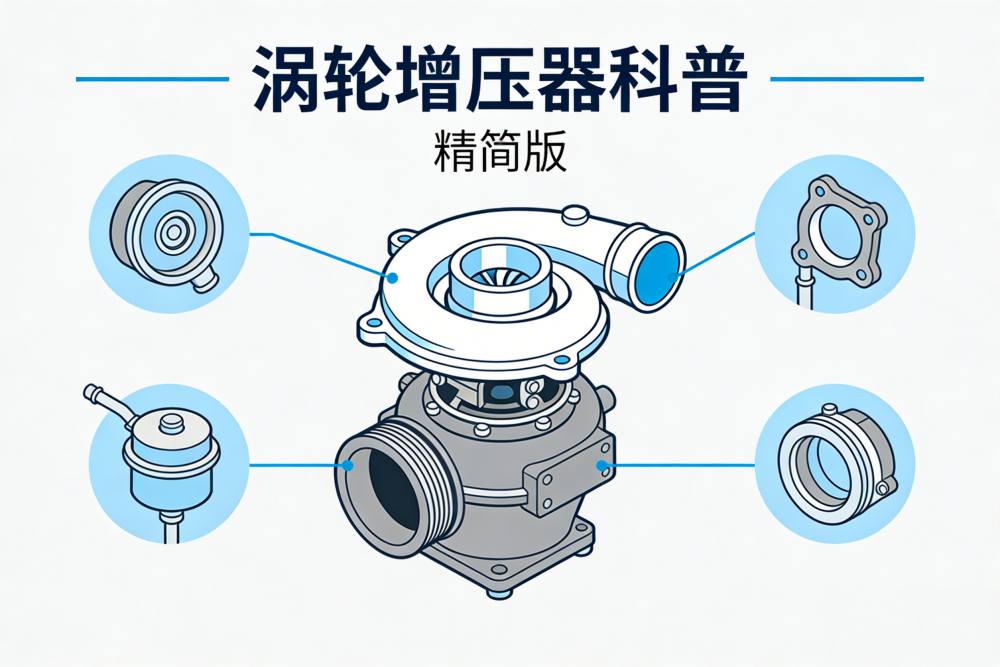 涡轮增压器科普

精简版